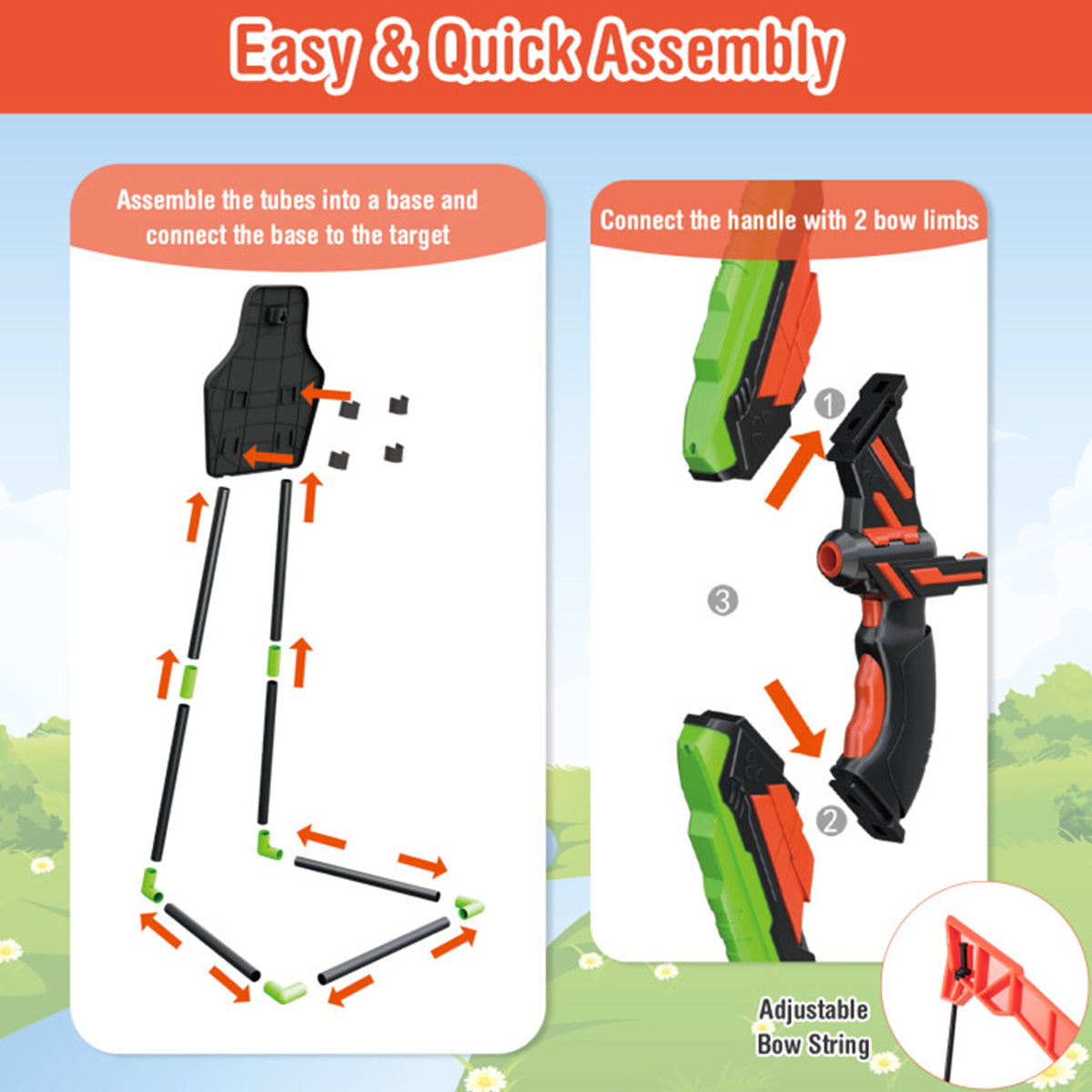 Easy & Quick Assembly

Assemble the tubes into a base and connect the base to the target

Connect the handle with 2 bow limbs

1

3

2

Adjustable Bow String